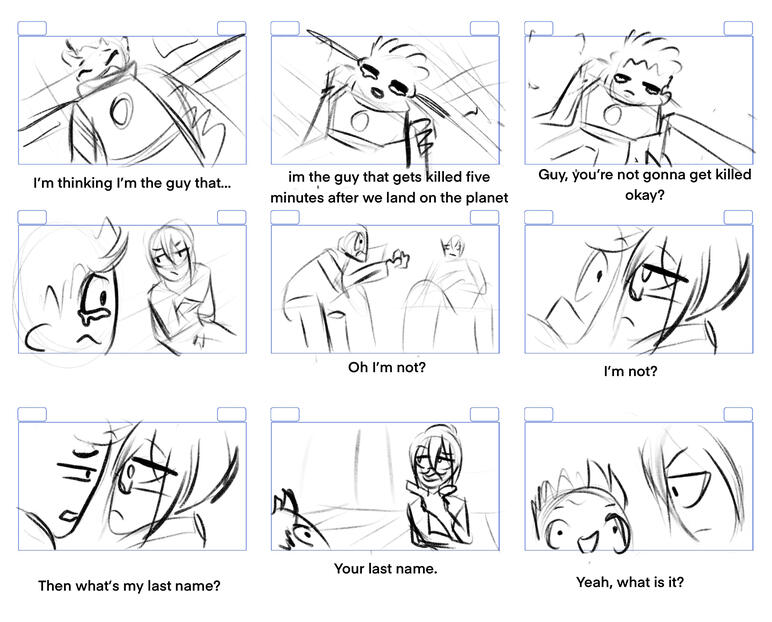 I'm thinking I'm the guy that...

im the guy that gets killed five minutes after we land on the planet

Guy, you're not gonna get killed okay?

Oh I'm not?

I'm not?

Then what's my last name?

Your last name.

Yeah, what is it?