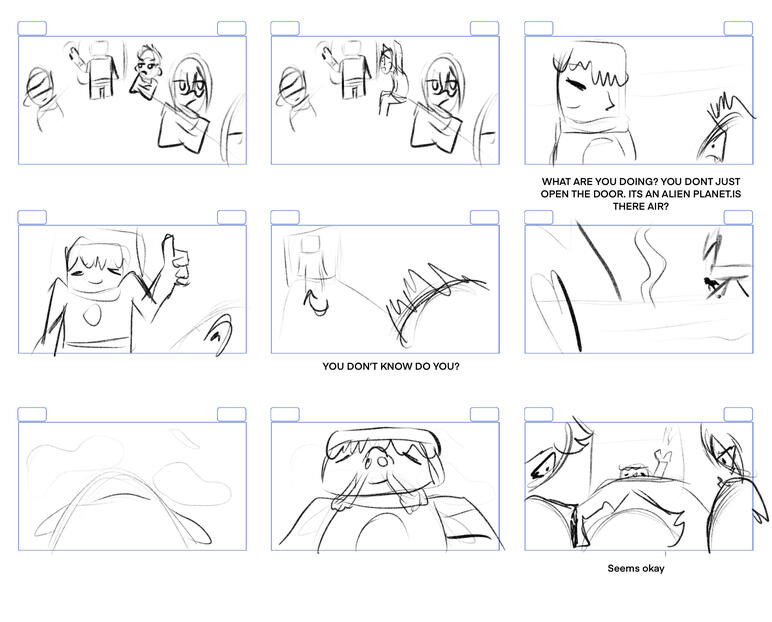 WHAT ARE YOU DOING? YOU DONT JUST OPEN THE DOOR. ITS AN ALIEN PLANET.IS THERE AIR?

YOU DON'T KNOW DO YOU?

Seems okay