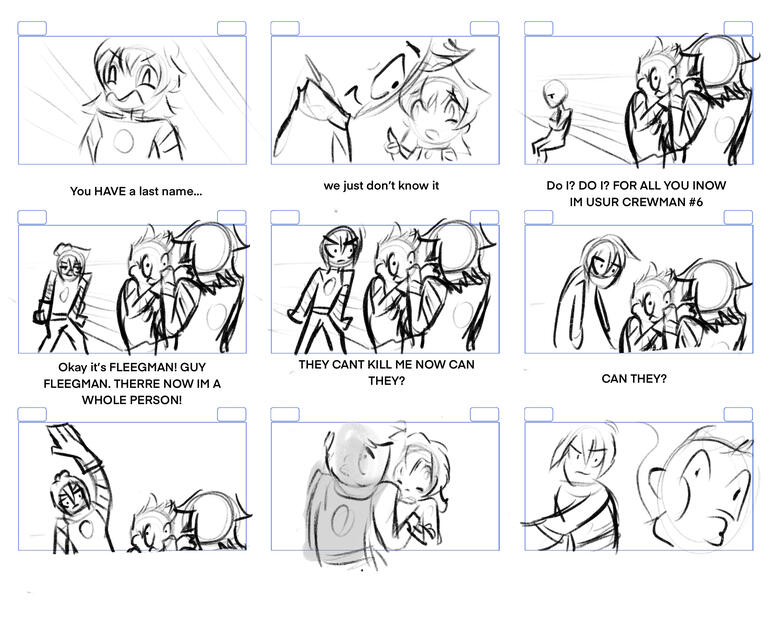 You HAVE a last name...

we just don't know it

Do I? DO I? FOR ALL YOU INOW IM USUR CREWMAN #6

Okay it's FLEEGMAN! GUY FLEEGMAN. THERRE NOW IM A WHOLE PERSON!

THEY CANT KILL ME NOW CAN THEY?

CAN THEY?